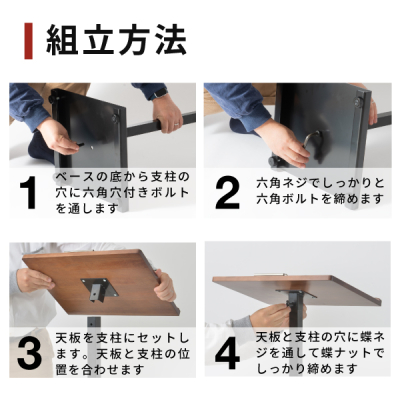 組立方法

1 ベースの底から支柱の穴に六角穴付きボルトを通します

2 六角ネジでしっかりと六角ボルトを締めます

3 天板を支柱にセットします。天板と支柱の位置を合わせます

4 天板と支柱の穴に蝶ネジを通して蝶ナットでしっかり締めます