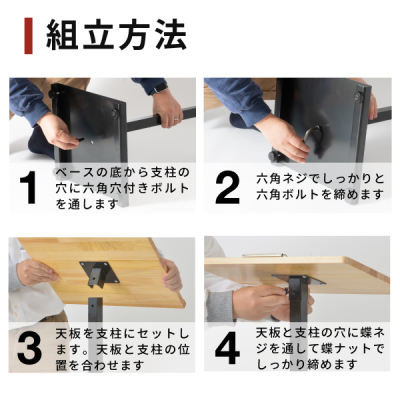 組立方法

1
ベースの底から支柱の穴に六角穴付きボルトを通します

2
六角ネジでしっかりと六角ボルトを締めます

3
天板を支柱にセットします。天板と支柱の位置を合わせます

4
天板と支柱の穴に蝶ネジを通して蝶ナットでしっかり締めます