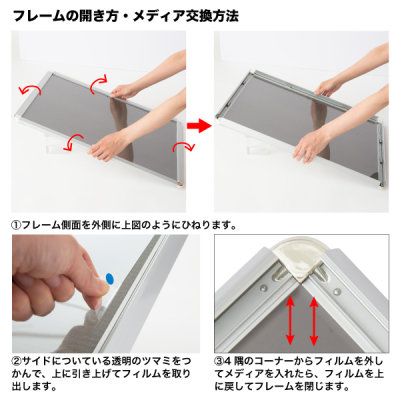 フレームの開き方・メディア交換方法

①フレーム側面を外側に上図のようにひねります。

②サイドについている透明のツマミをつかんで、上に引き上げてフィルムを取り出します。

③4 隅のコーナーからフィルムを外してメディアを入れたら、フィルムを上に戻してフレームを閉じます。