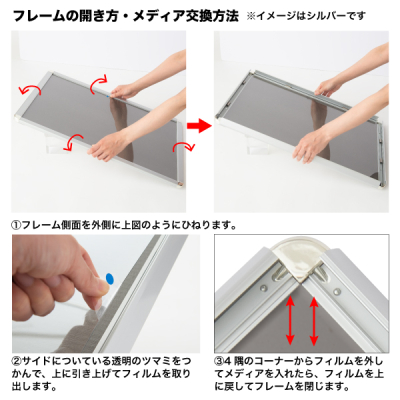 フレームの開き方・メディア交換方法 ※イメージはシルバーです

①フレーム側面を外側に上図のようにひねります。

②サイドについている透明のツマミをつかんで、上に引き上げてフィルムを取り出します。

③4 隅のコーナーからフィルムを外してメディアを入れたら、フィルムを上に戻してフレームを閉じます。