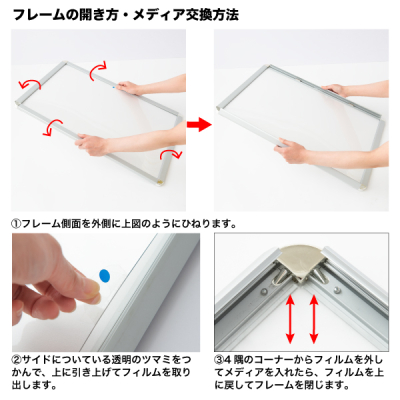 フレームの開き方・メディア交換方法

①フレーム側面を外側に上図のようにひねります。

②サイドについている透明のツマミをつかんで、上に引き上げてフィルムを取り出します。

③4 隅のコーナーからフィルムを外してメディアを入れたら、フィルムを上に戻してフレームを閉じます。