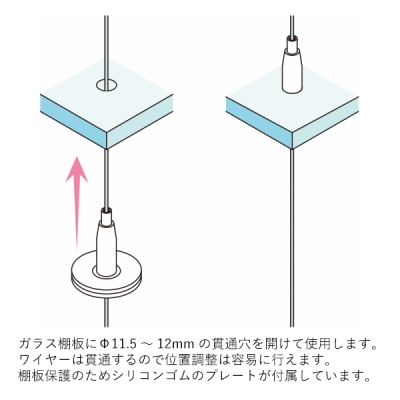 ガラス棚板にΦ11.5 ～ 12mm の貫通穴を開けて使用します。
ワイヤーは貫通するので位置調整は容易に行えます。
棚板保護のためシリコンゴムのプレートが付属しています。