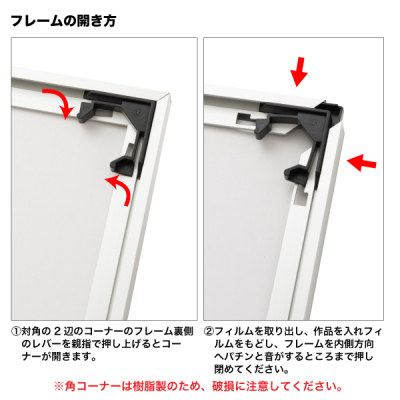 フレームの開き方

①対角の２辺のコーナーのフレーム裏側のレバーを親指で押し上げるとコーナーが開きます。

②フィルムを取り出し、作品を入れフィルムをもどし、フレームを内側方向へパチンと音がするところまで押し閉めてください。

※角コーナーは樹脂製のため、破損に注意してください。