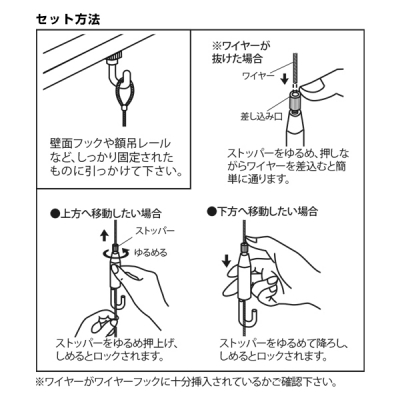 セット方法

壁面フックや額吊レールなど、しっかり固定されたものに引っかけて下さい。

※ワイヤーが抜けた場合

ワイヤー

差し込み口

ストッパーをゆるめ、押しながらワイヤーを差込むと簡単に通ります。

●上方へ移動したい場合

ストッパー

ゆるめる

ストッパーをゆるめ押上げ、しめるとロックされます。

●下方へ移動したい場合

ストッパーをゆるめて降ろし、しめるとロックされます。

※ワイヤーがワイヤーフックに十分挿入されているかご確認下さい。