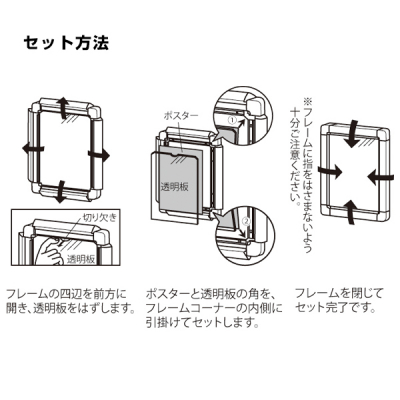 セット方法

切り欠き

透明板

ポスター

透明板

①

②

※フレームに指をはさまないよう十分ご注意ください。

フレームの四辺を前方に開き、透明板をはずします。

ポスターと透明板の角を、フレームコーナーの内側に引掛けてセットします。

フレームを閉じてセット完了です。