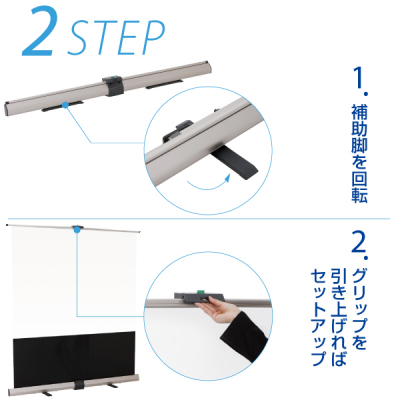 2 STEP

1. 補助脚を回転

2. グリップを引き上げればセットアップ