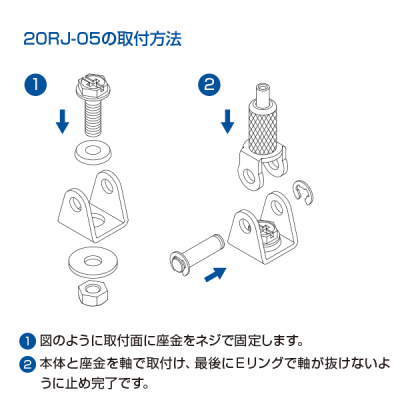 20RJ-05の取付方法

1

2

1 図のように取付面に座金をネジで固定します。

2 本体と座金を軸で取付け、最後にEリングで軸が抜けないように止め完了です。