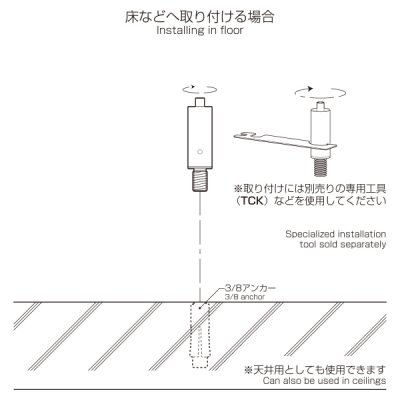 床などへ取り付ける場合
Installing in floor

※取り付けには別売りの専用工具（TCK）などを使用してください

Specialized installation tool sold separately

3/8アンカー
3/8 anchor

※天井用としても使用できます
Can also be used in ceilings