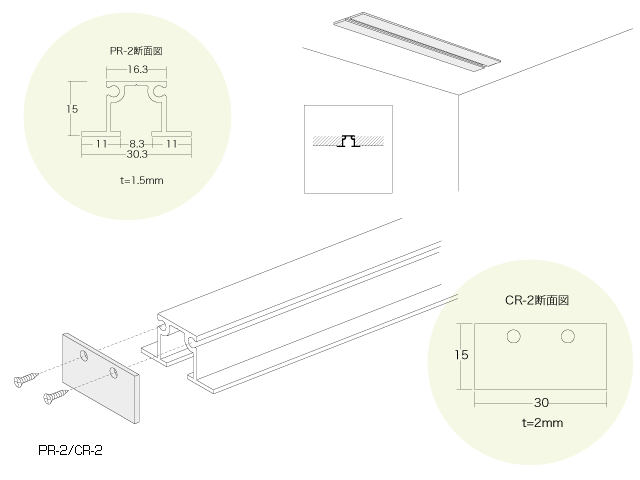 PR-2断面図

16.3

15

11 8.3 11

30.3

t=1.5mm

CR-2断面図

15

30

t=2mm

PR-2/CR-2