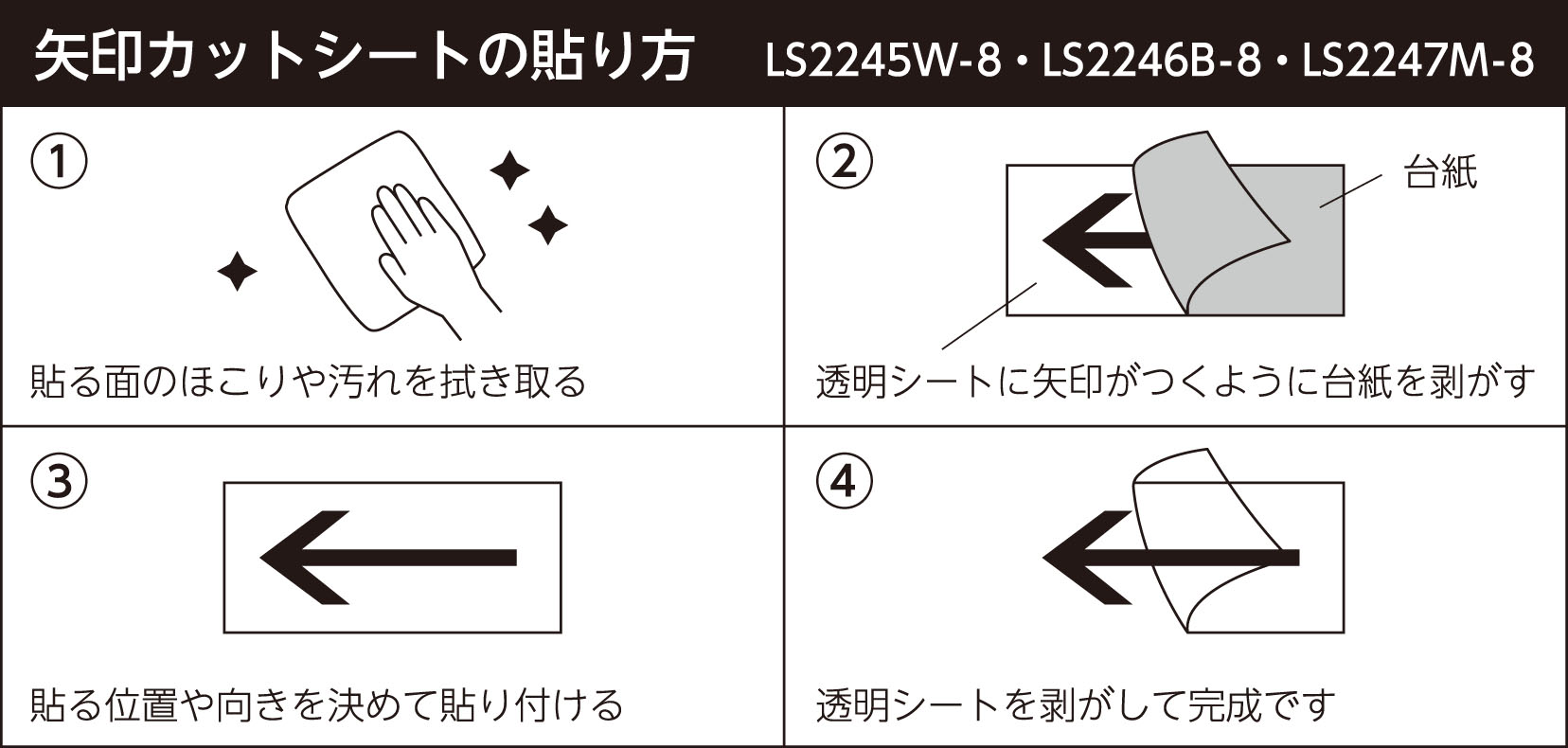 矢印カットシートの貼り方　LS2245W-8・LS2246B-8・LS2247M-8

①

貼る面のほこりや汚れを拭き取る

②

台紙

透明シートに矢印がつくように台紙を剥がす

③

貼る位置や向きを決めて貼り付ける

④

透明シートを剥がして完成です