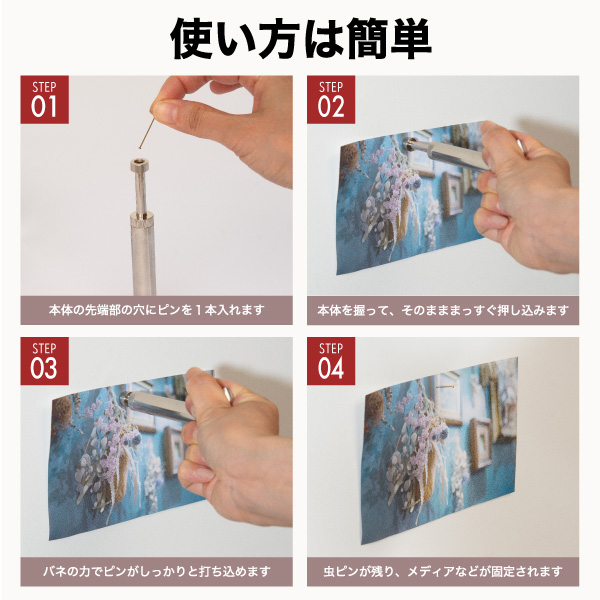 使い方は簡単

STEP 01

本体の先端部の穴にピンを１本入れます

STEP 02

本体を握って、そのまままっすぐ押し込みます

STEP 03

バネの力でピンがしっかりと打ち込めます

STEP 04

虫ピンが残り、メディアなどが固定されます