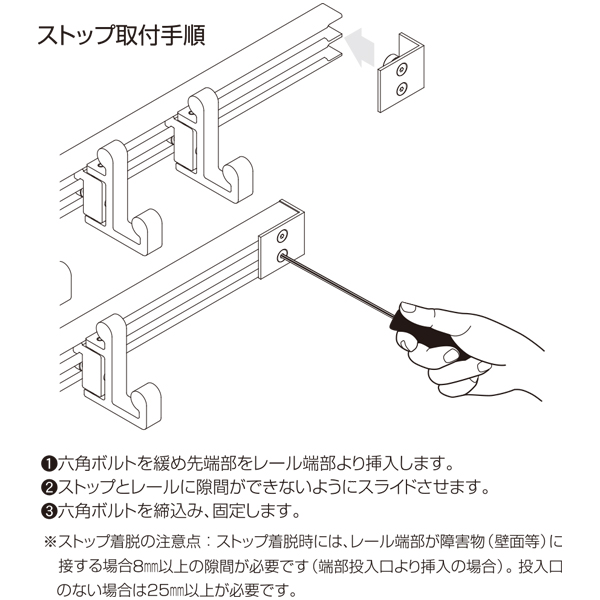 ストップ取付手順

❶六角ボルトを緩め先端部をレール端部より挿入します。
❷ストップとレールに隙間ができないようにスライドさせます。
❸六角ボルトを締込み、固定します。

※ストップ着脱の注意点：ストップ着脱時には、レール端部が障害物（壁面等）に接する場合8㎜以上の隙間が必要です（端部投入口より挿入の場合）。投入口のない場合は25㎜以上が必要です。