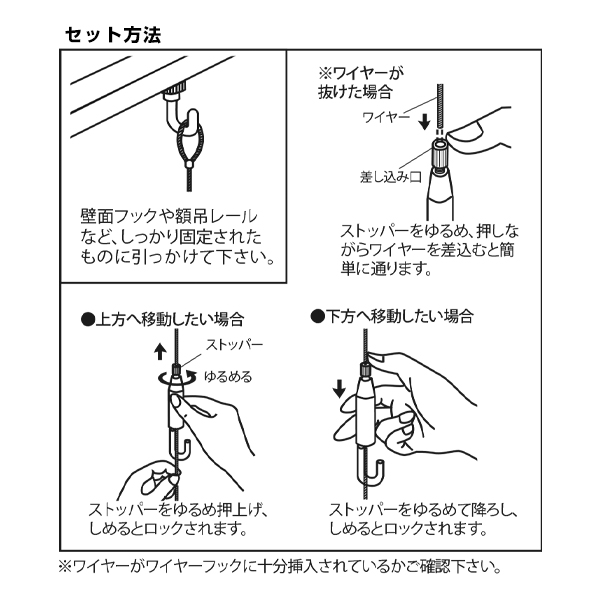 セット方法

壁面フックや額吊レールなど、しっかり固定されたものに引っかけて下さい。

※ワイヤーが抜けた場合

ワイヤー

差し込み口

ストッパーをゆるめ、押しながらワイヤーを差込むと簡単に通ります。

●上方へ移動したい場合

ストッパー

ゆるめる

ストッパーをゆるめ押上げ、しめるとロックされます。

●下方へ移動したい場合

ストッパーをゆるめて降ろし、しめるとロックされます。

※ワイヤーがワイヤーフックに十分挿入されているかご確認下さい。