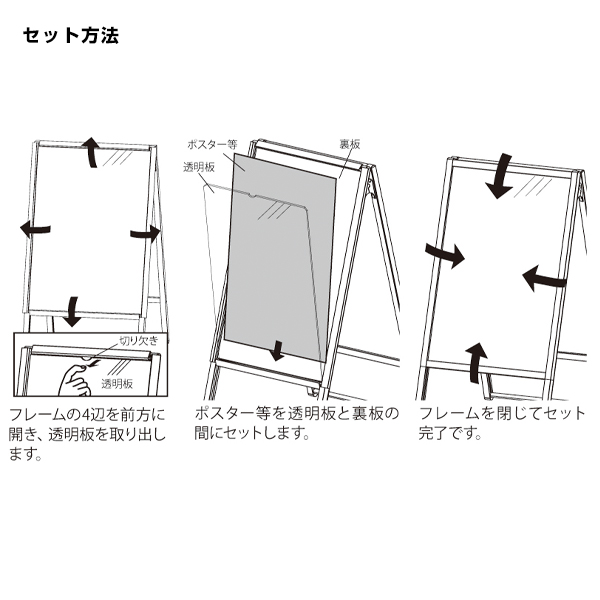 セット方法

切り欠き
透明板

フレームの4辺を前方に開き、透明板を取り出します。

ポスター等
透明板
裏板

ポスター等を透明板と裏板の間にセットします。

フレームを閉じてセット完了です。