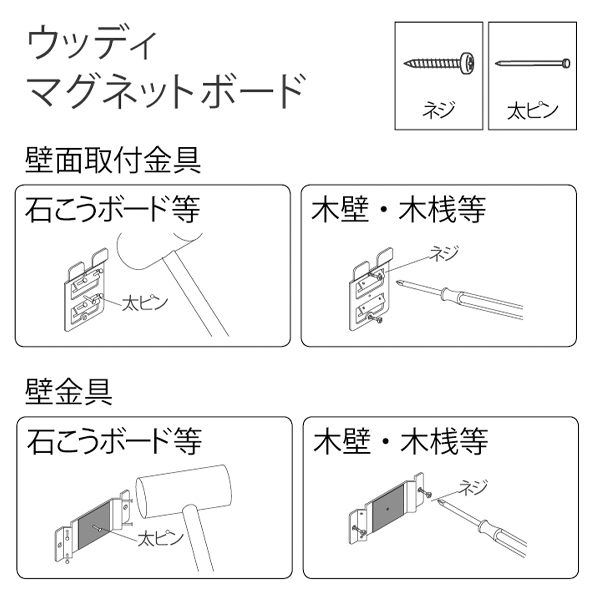 ウッディ
マグネットボード

ネジ

太ピン

壁面取付金具

石こうボード等

太ピン

木壁・木桟等

ネジ

壁金具

石こうボード等

太ピン

木壁・木桟等

ネジ