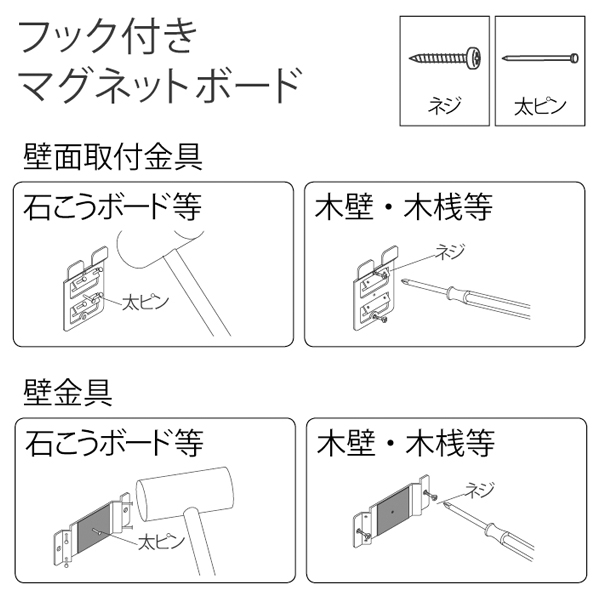 フック付き
マグネットボード

ネジ

太ピン

壁面取付金具

石こうボード等

太ピン

木壁・木桟等

ネジ

壁金具

石こうボード等

太ピン

木壁・木桟等

ネジ