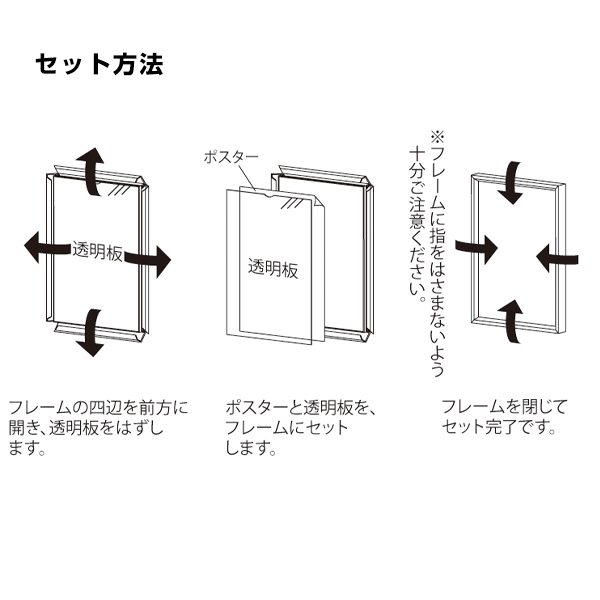 セット方法

透明板

ポスター

透明板

※フレームに指をはさまないよう十分ご注意ください。

フレームの四辺を前方に開き、透明板をはずします。

ポスターと透明板を、フレームにセットします。

フレームを閉じてセット完了です。