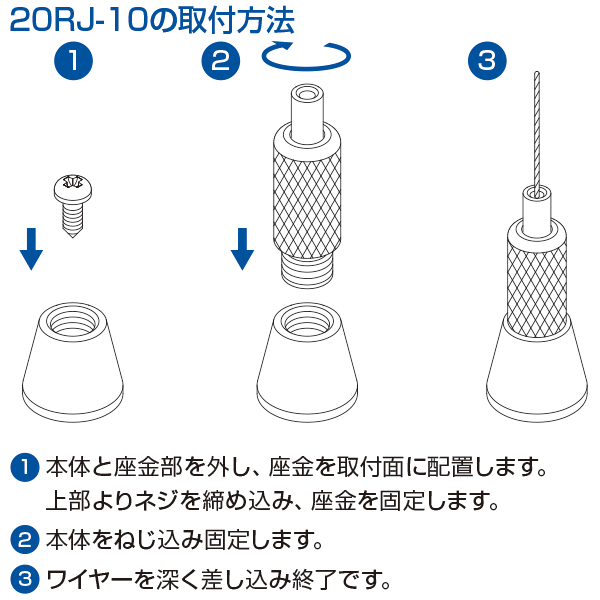 20RJ-10の取付方法

1

2

3

1 本体と座金部を外し、座金を取付面に配置します。上部よりネジを締め込み、座金を固定します。

2 本体をねじ込み固定します。

3 ワイヤーを深く差し込み終了です。